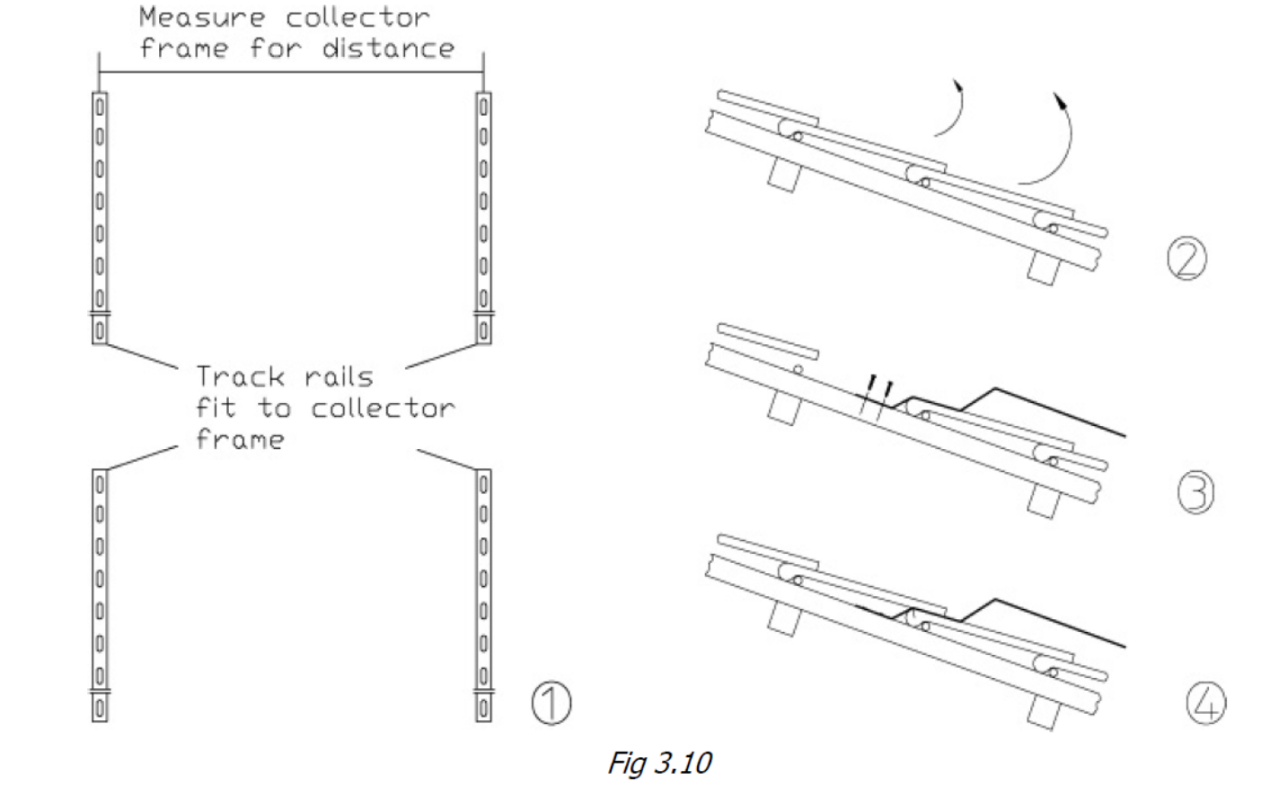 Measure collector frame for distance

Track rails fit to collector frame

①

②

③

④

Fig 3.10