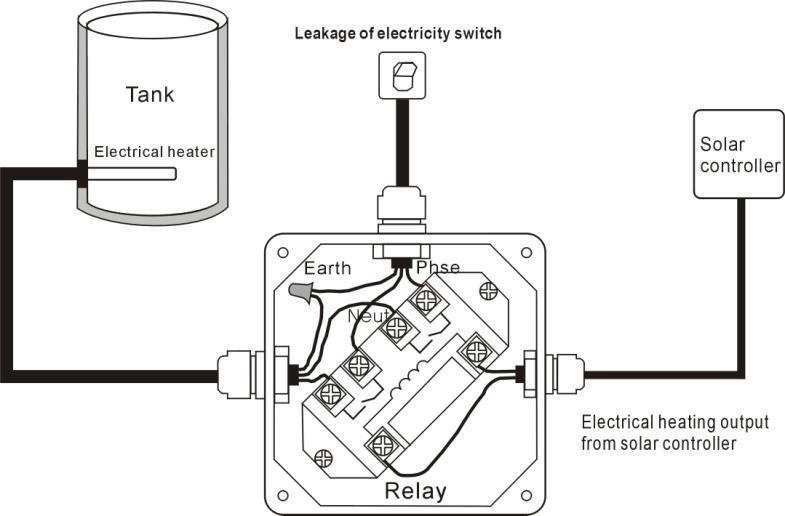 Leakage of electricity switch

Tank

Electrical heater

Solar controller

Earth

Phse

Neut

Electrical heating output from solar controller

Relay